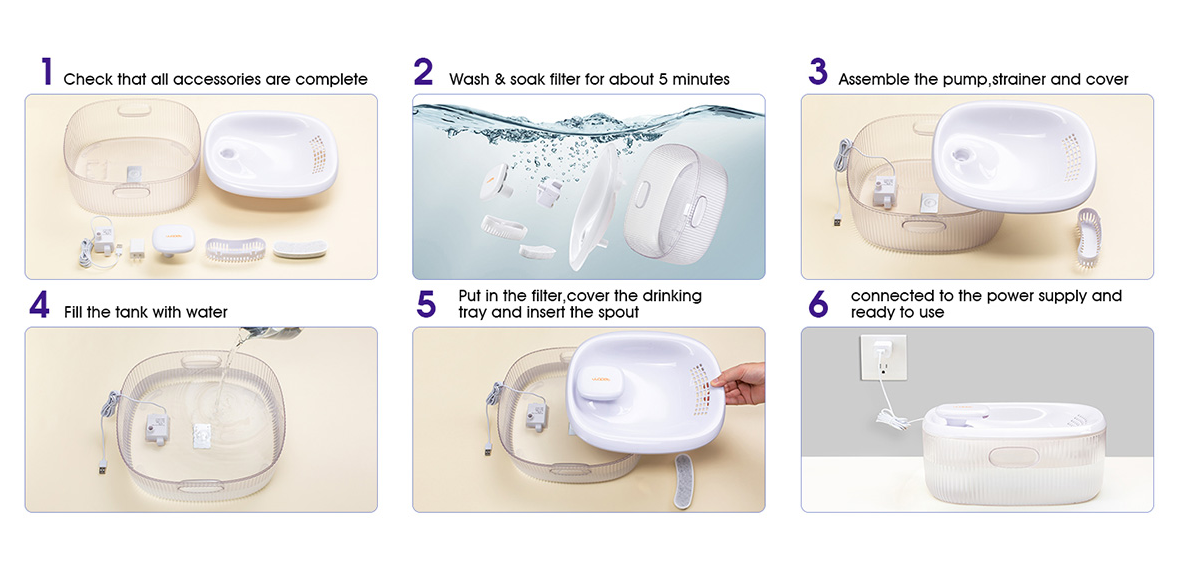 1 Check that all accessories are complete

2 Wash & soak filter for about 5 minutes

3 Assemble the pump,strainer and cover

4 Fill the tank with water

5 Put in the filter,cover the drinking tray and insert the spout

6 connected to the power supply and ready to use