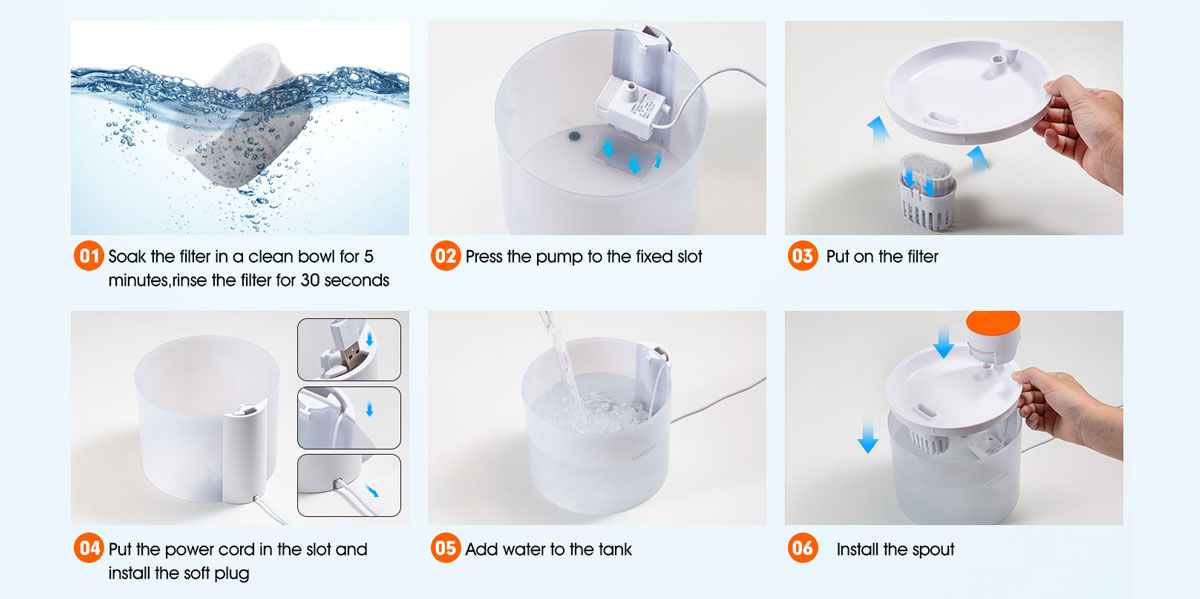 01 Soak the filter in a clean bowl for 5 minutes,rinse the filter for 30 seconds

02 Press the pump to the fixed slot

03 Put on the filter

04 Put the power cord in the slot and install the soft plug

05 Add water to the tank

06 Install the spout