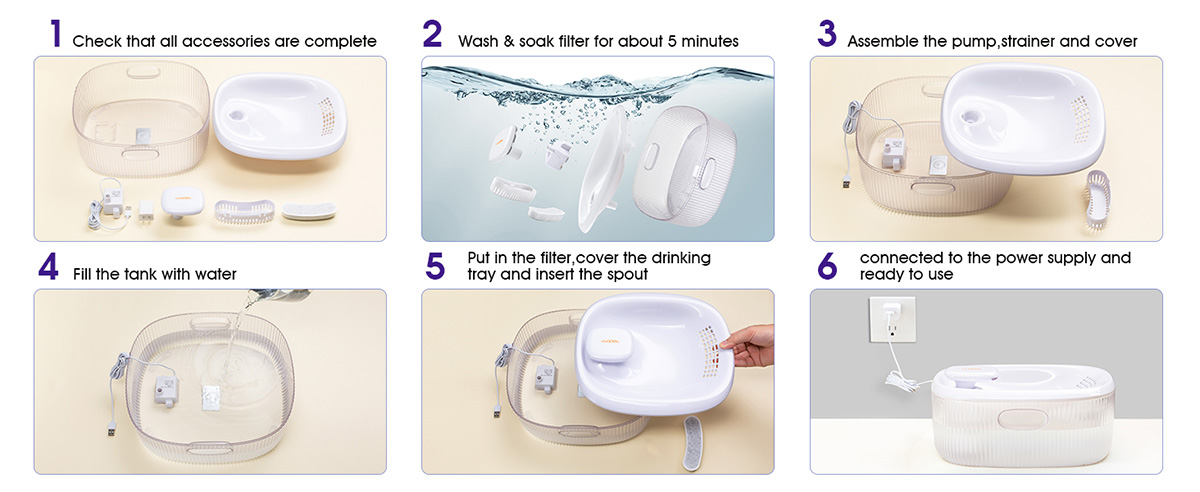 1 Check that all accessories are complete

2 Wash & soak filter for about 5 minutes

3 Assemble the pump,strainer and cover

4 Fill the tank with water

5 Put in the filter,cover the drinking tray and insert the spout

6 connected to the power supply and ready to use