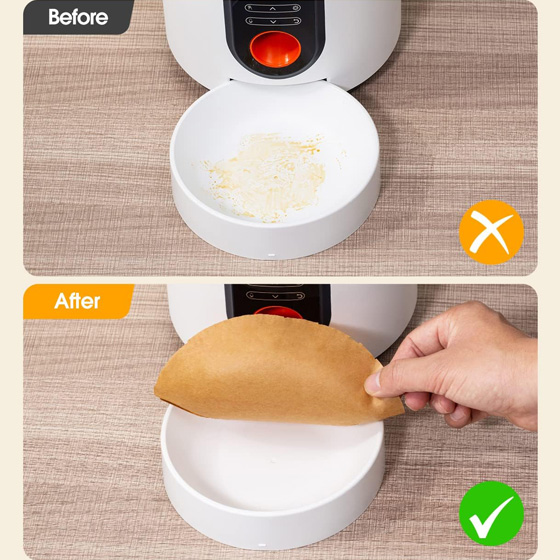 Before

After